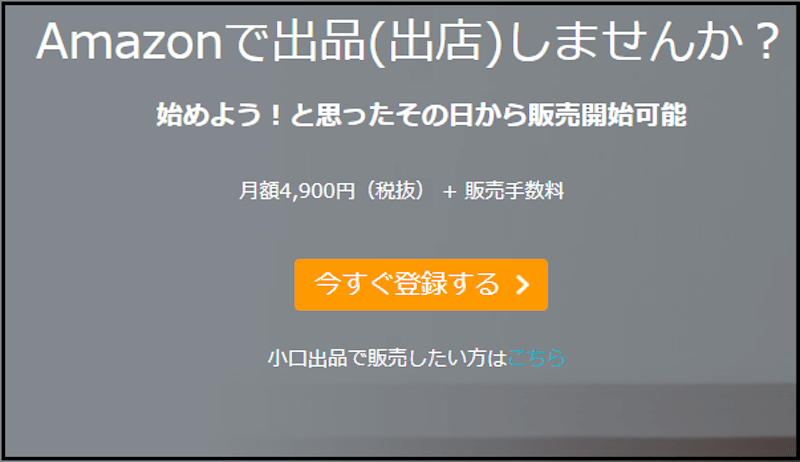 Amazonで出品(出店)しませんか？

始めよう！と思ったその日から販売開始可能

月額4,900円（税抜） + 販売手数料

今すぐ登録する

小口出品で販売したい方はこちら